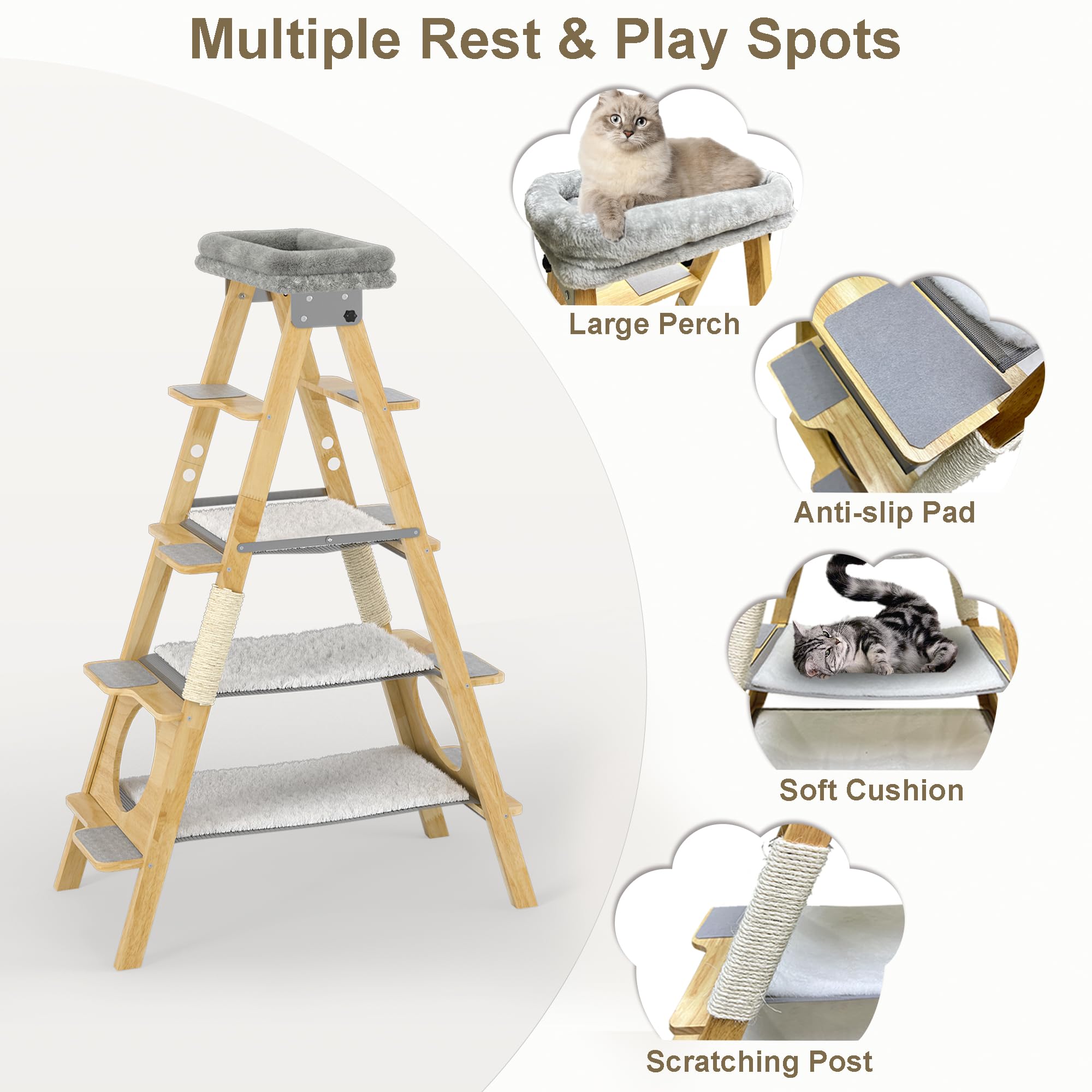 Multiple Rest & Play Spots

Large Perch

Anti-slip Pad

Soft Cushion

Scratching Post